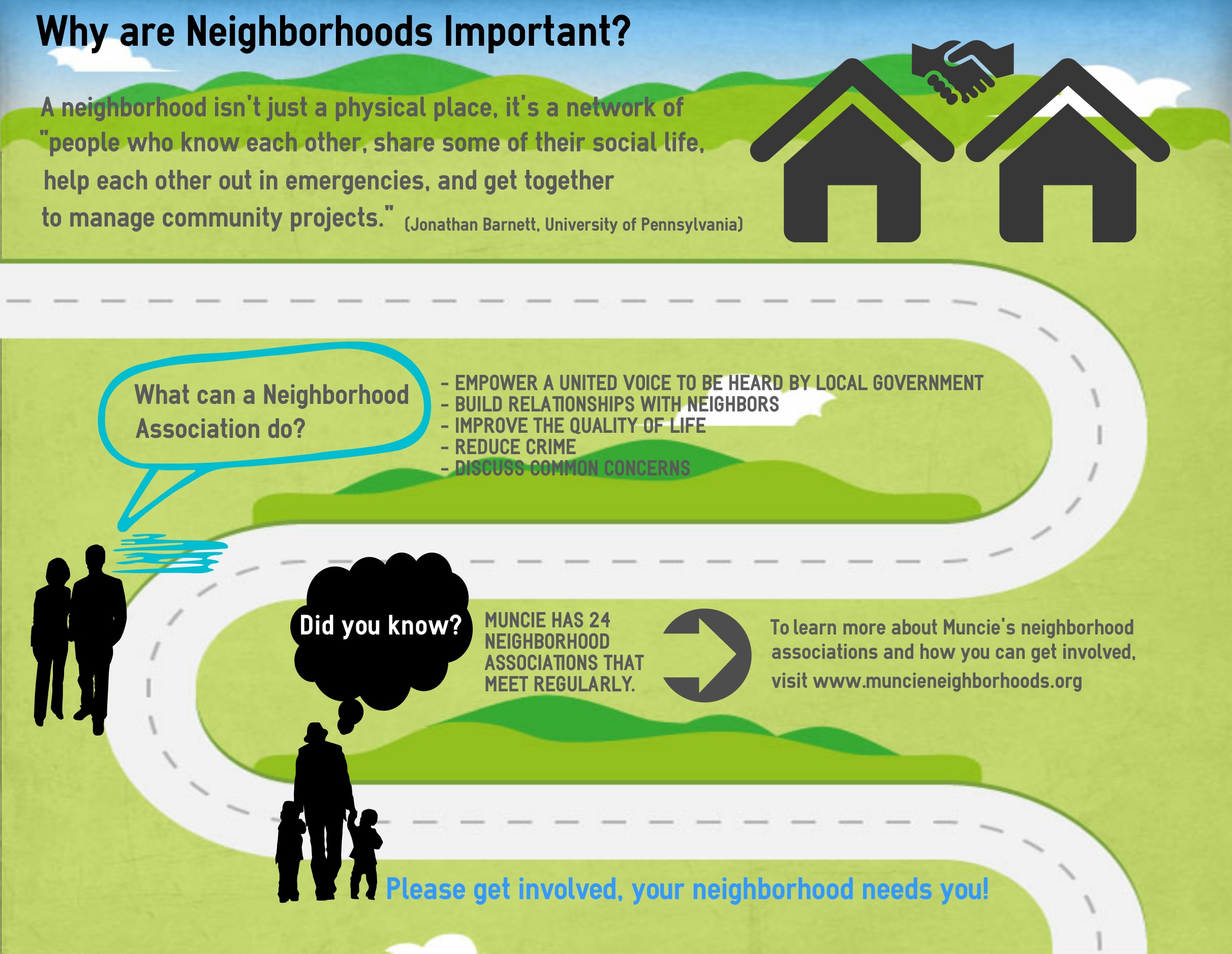 Why are Neighborhoods Important?

A neighborhood isn't just a physical place, it's a network of "people who know each other, share some of their social life, help each other out in emergencies, and get together to manage community projects." (Jonathan Barnett, University of Pennsylvania)

What can a Neighborhood Association do?

- EMPOWER A UNITED VOICE TO BE HEARD BY LOCAL GOVERNMENT
- BUILD RELATIONSHIPS WITH NEIGHBORS
- IMPROVE THE QUALITY OF LIFE
- REDUCE CRIME
- DISCUSS COMMON CONCERNS

Did you know?

MUNCIE HAS 24 NEIGHBORHOOD ASSOCIATIONS THAT MEET REGULARLY.

To learn more about Muncie's neighborhood associations and how you can get involved, visit www.muncieneighborhoods.org

Please get involved, your neighborhood needs you!